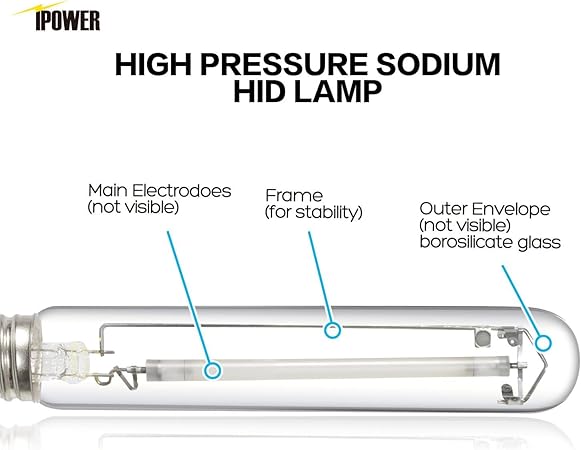 IPOWER

HIGH PRESSURE SODIUM HID LAMP

Main Electrodoes (not visible)

Frame (for stability)

Outer Envelope (not visible) borosilicate glass